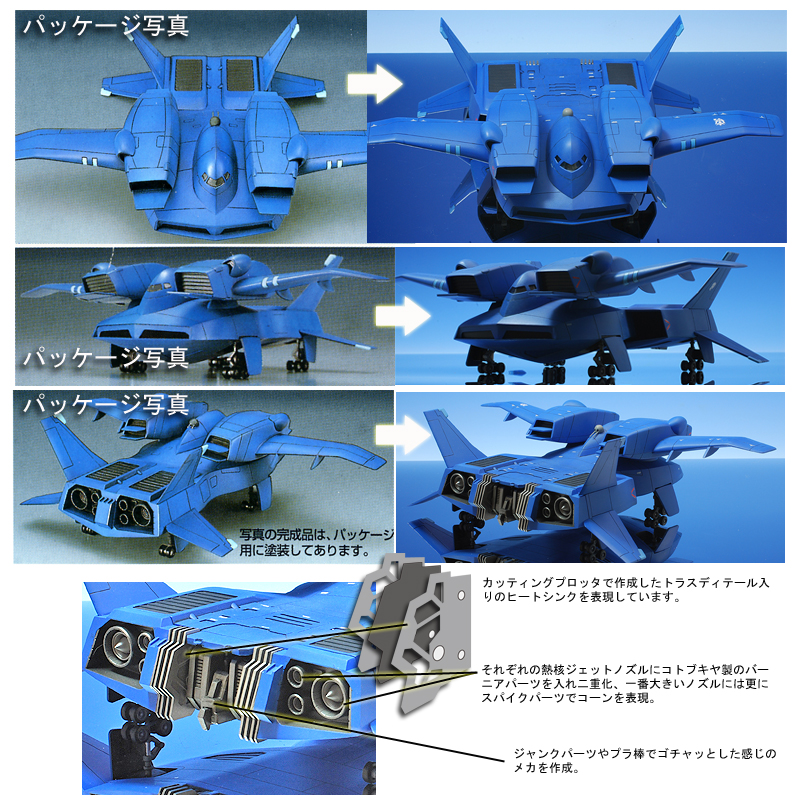 パッケージ写真

パッケージ写真

パッケージ写真

写真の完成品は、パッケージ用に塗装してあります。

カッティングプロッタで作成したトラスディテール入りのヒートシンクを表現しています。

それぞれの熱核ジェットノズルにコトブキヤ製のバーニアパーツを入れ二重化、一番大きいノズルには更にスパイクパーツでコーンを表現。

ジャンクパーツやプラ棒でゴチャッとした感じのメカを作成。