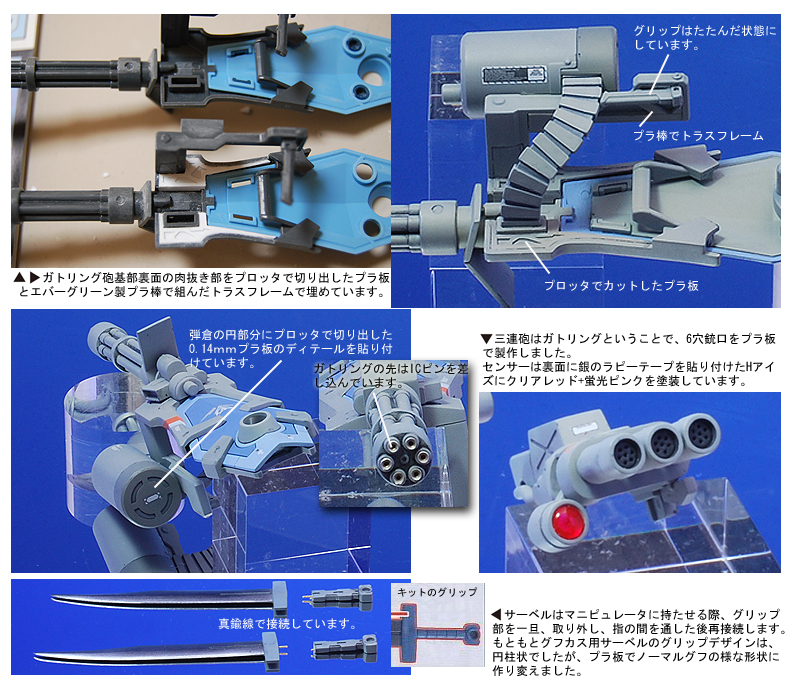 グリップはたたんだ状態にしています。

プラ棒でトラスフレーム

プロッタでカットしたプラ板

▲▶ガトリング砲基部裏面の肉抜き部をプロッタで切り出したプラ板とエバーグリーン製プラ棒で組んだトラスフレームで埋めています。

弾倉の円部分にプロッタで切り出した0.14mmプラ板のディテールを貼り付けています。

ガトリングの先はICピンを差し込んでいます。

▼三連砲はガトリングということで、6穴銃口をプラ板で製作しました。
センサーは裏面に銀のラピーテープを貼り付けたHアイズにクリアレッド+蛍光ピンクを塗装しています。

真鍮線で接続しています。

キットのグリップ

◀サーベルはマニピュレータに持たせる際、グリップ部を一旦、取り外し、指の間を通した後再接続します。
もともとグフカス用サーベルのグリップデザインは、円柱状でしたが、プラ板でノーマルグフの様な形状に作り変えました。